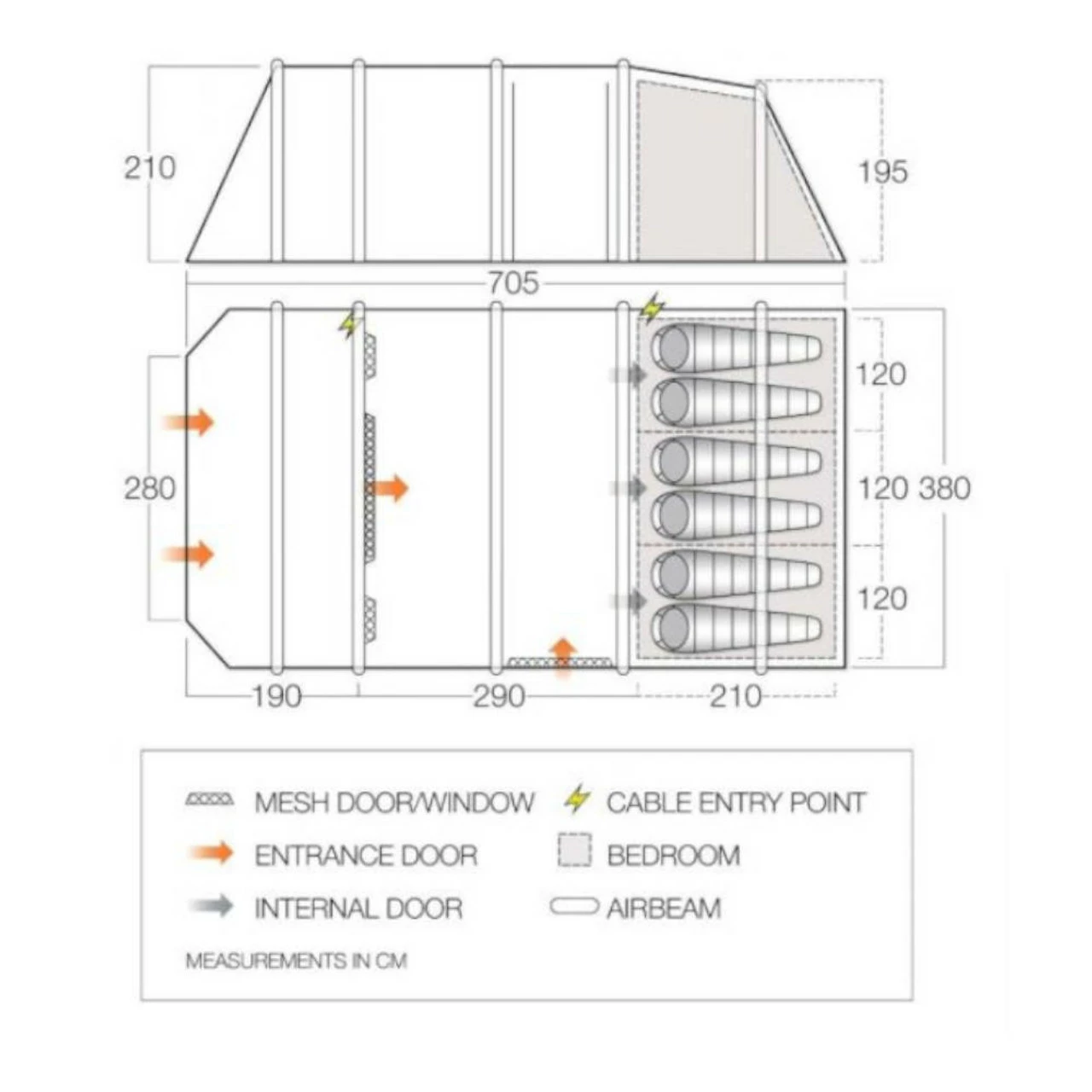 210

195

705

280

120

120 380

120

190

290

210

MESH DOOR/WINDOW

CABLE ENTRY POINT

ENTRANCE DOOR

BEDROOM

INTERNAL DOOR

AIRBEAM

MEASUREMENTS IN CM