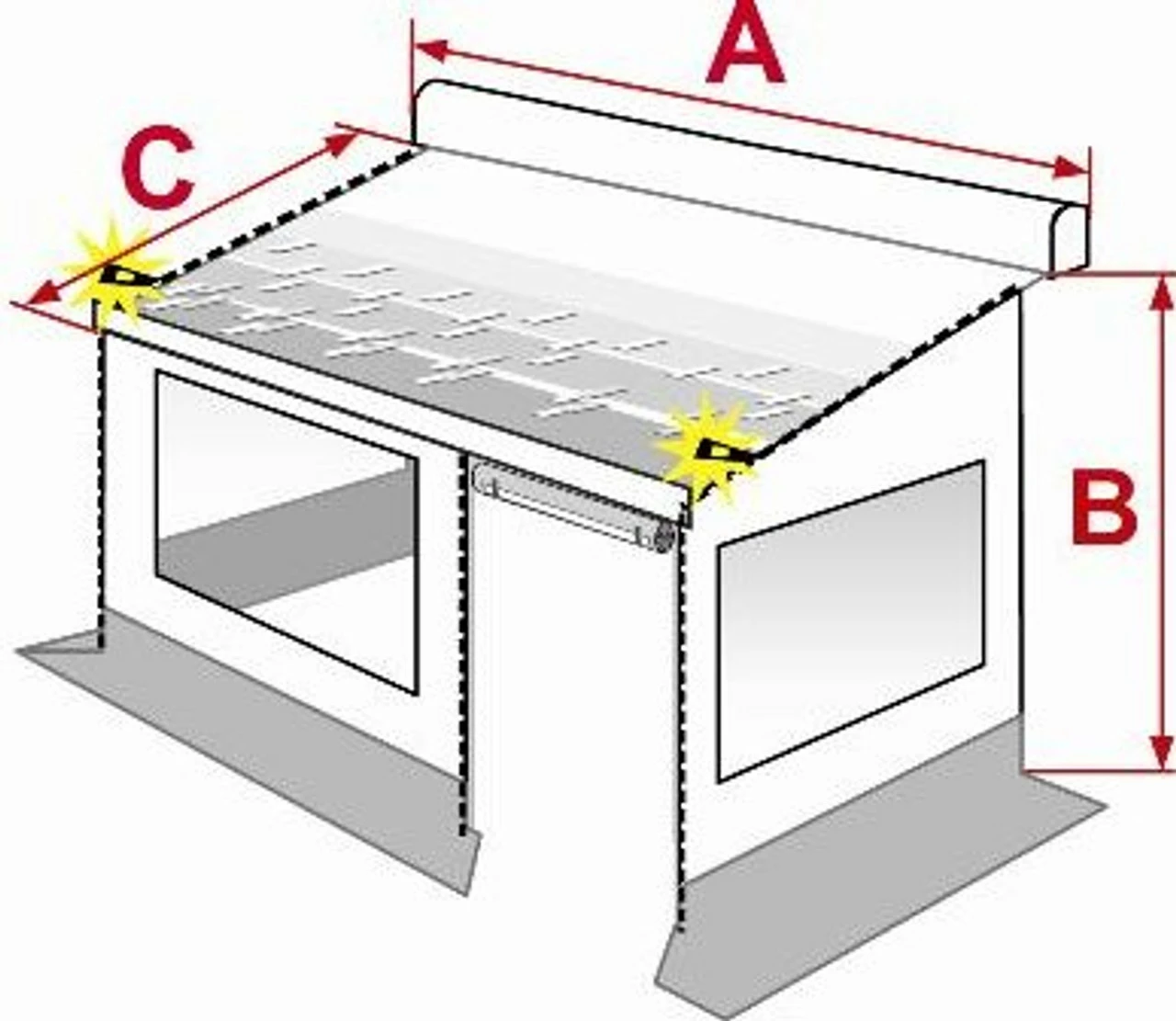 A
C
B